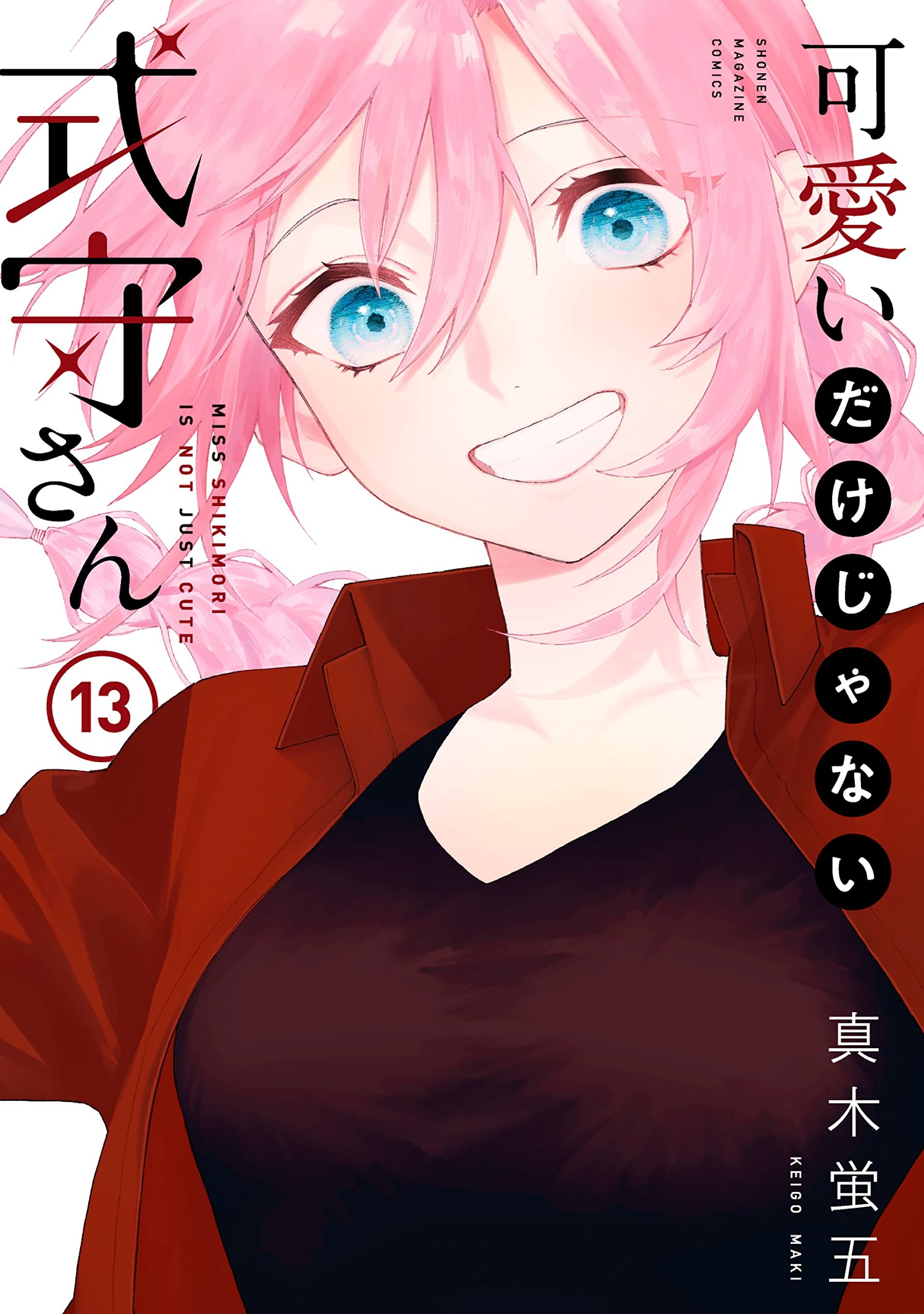 SHONEN MAGAZINE COMICS

可愛いだけじゃない

式守さん

MISS SHIKIMORI IS NOT JUST CUTE

13

真木蛍五

KEIGO MAKI