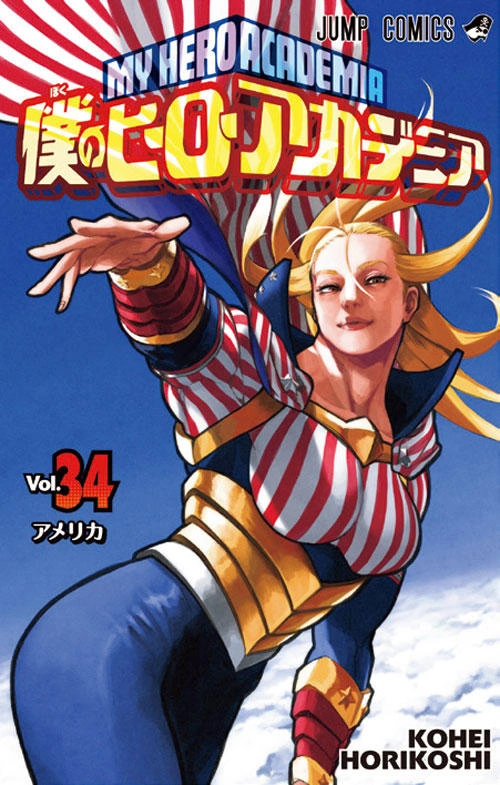 JUMP COMICS

MY HERO ACADEMIA
ぼく
僕のヒーローアカデミア

Vol.34
アメリカ

KOHEI
HORIKOSHI